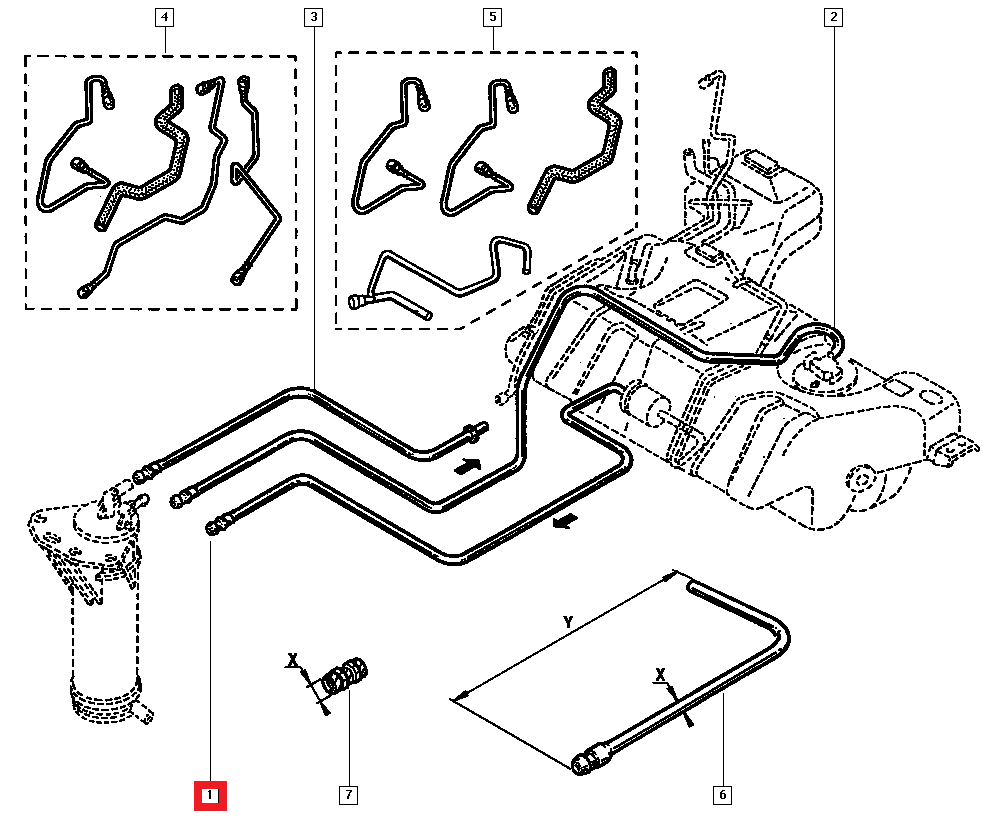 4
3
5
2
Y
X
X
1
7
6